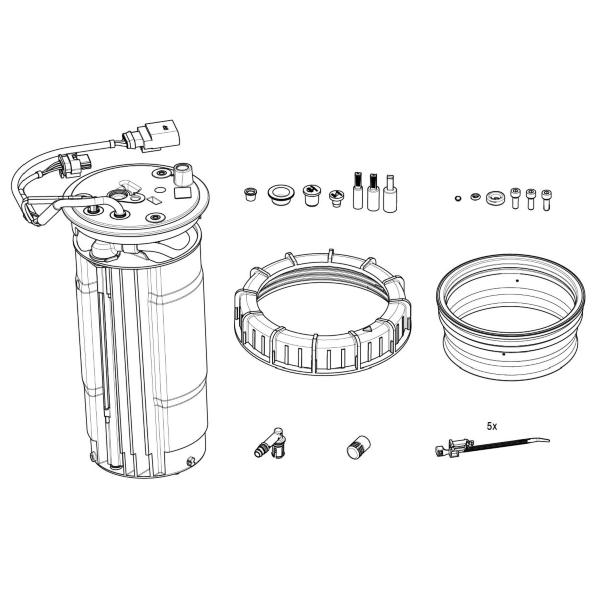 5x